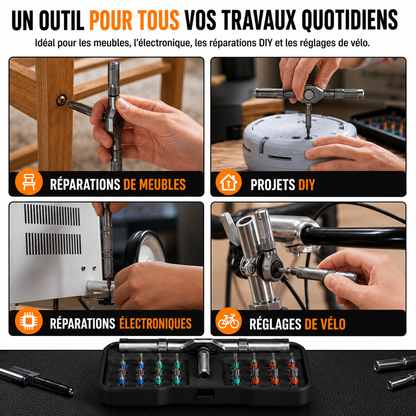 UN OUTIL POUR TOUS VOS TRAVAUX QUOTIDIENS

Idéal pour les meubles, l'électronique, les réparations DIY et les réglages de vélo.

RÉPARATIONS DE MEUBLES

PROJETS DIY

RÉPARATIONS ÉLECTRONIQUES

RÉGLAGES DE VÉLO